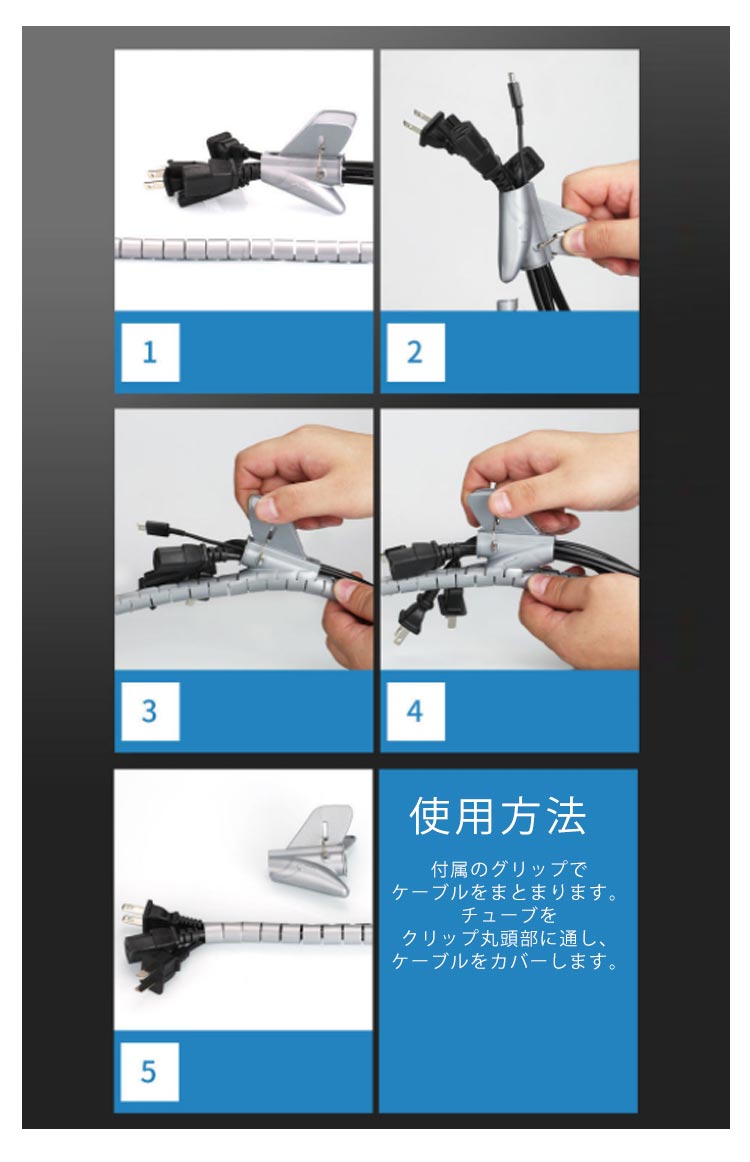 1

2

3

4

5

使用方法

付属のグリップで
ケーブルをまとまります。
チューブを
クリップ丸頭部に通し、
ケーブルをカバーします。